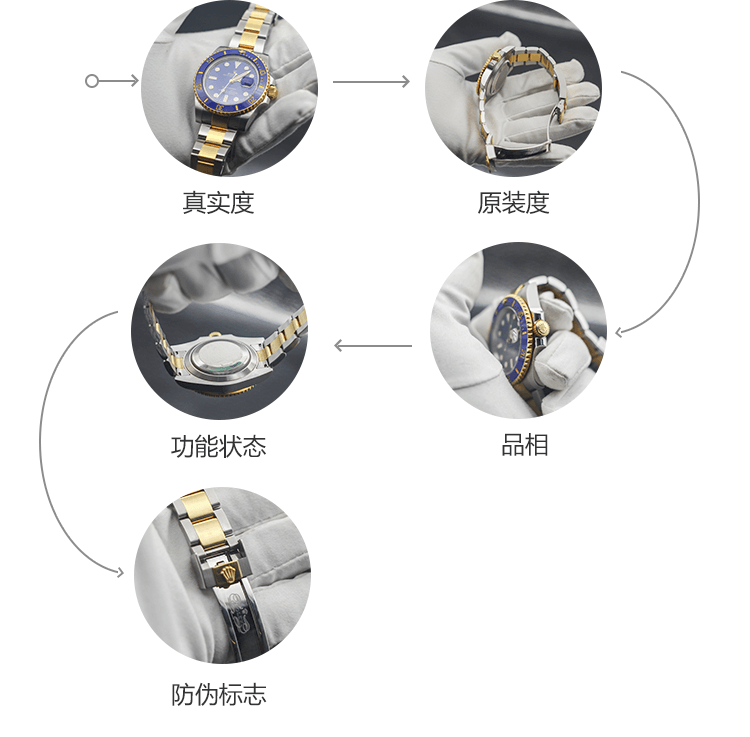 真实度

原装度

品相

功能状态

防伪标志